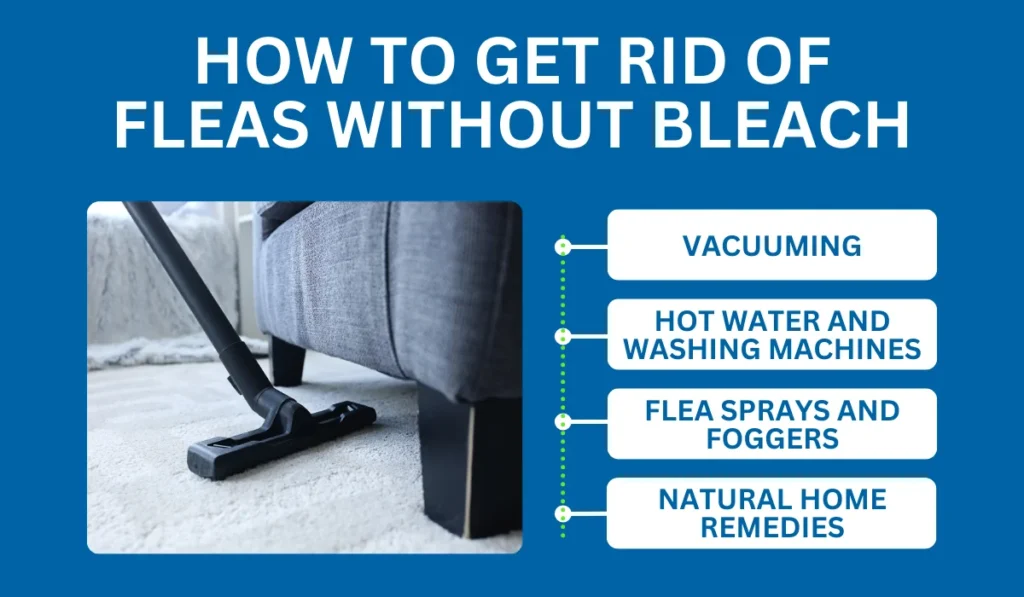 HOW TO GET RID OF FLEAS WITHOUT BLEACH

VACUUMING

HOT WATER AND WASHING MACHINES

FLEA SPRAYS AND FOGGERS

NATURAL HOME REMEDIES